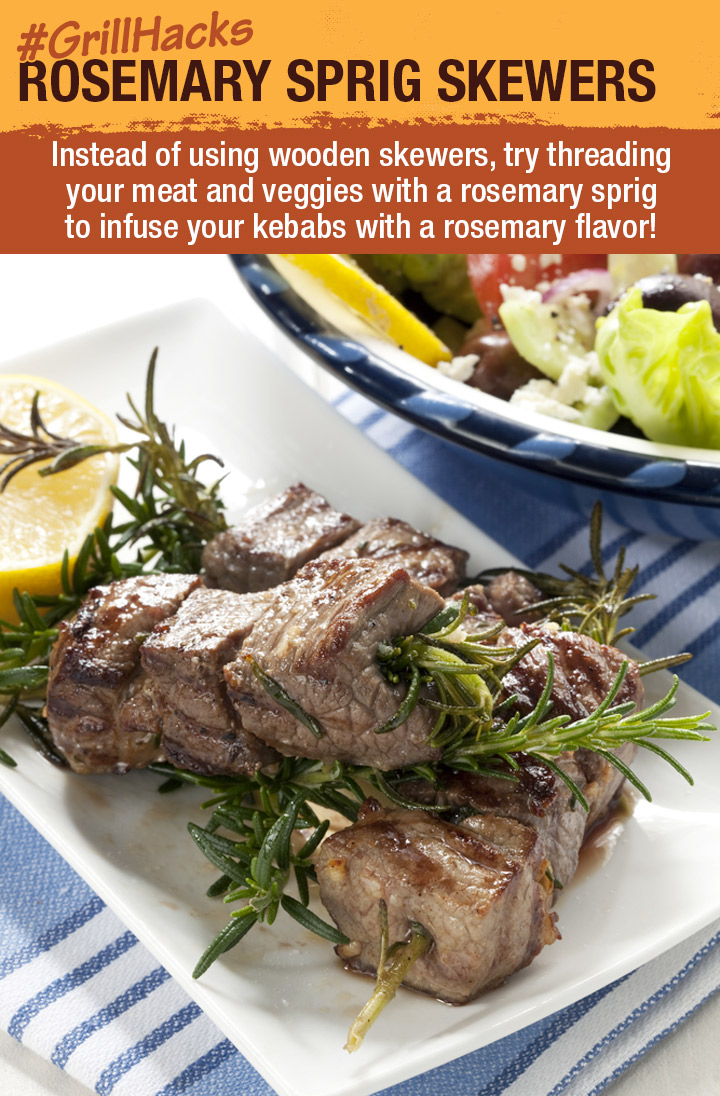 #GrillHacks
ROSEMARY SPRIG SKEWERS

Instead of using wooden skewers, try threading your meat and veggies with a rosemary sprig to infuse your kebabs with a rosemary flavor!